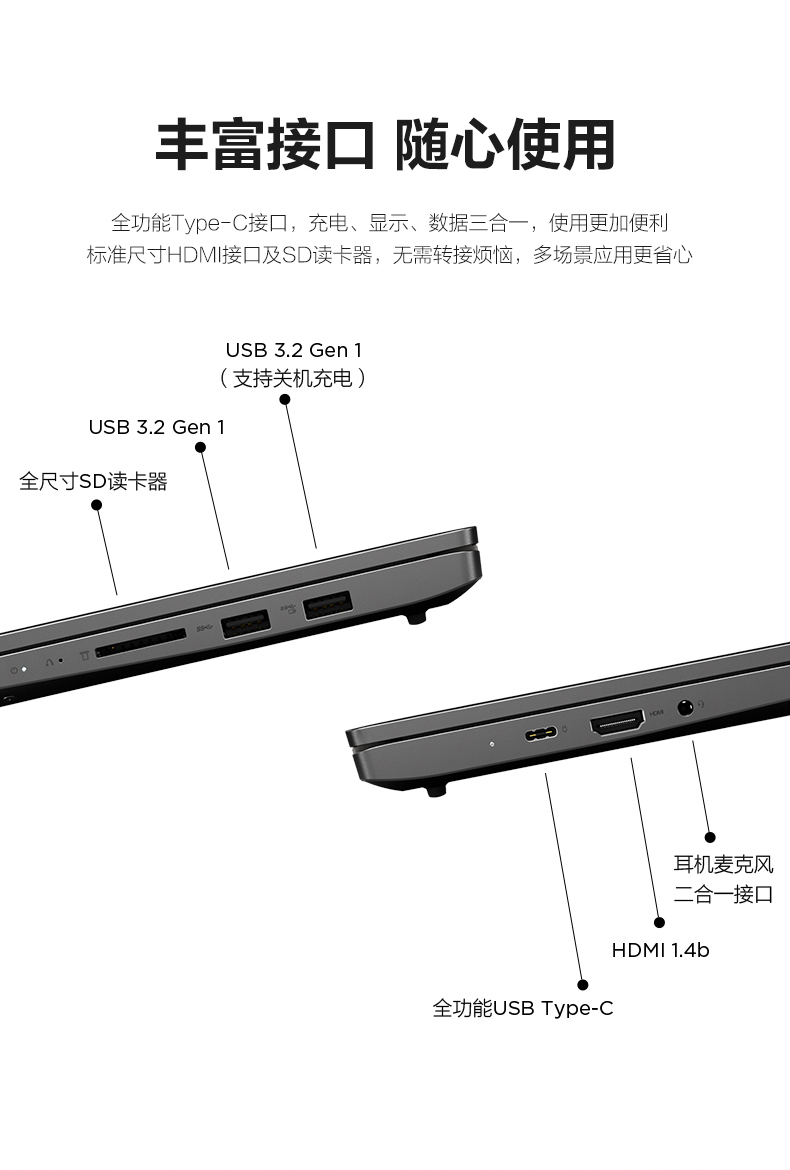 丰富接口 随心使用

全功能Type-C接口，充电、显示、数据三合一，使用更加便利
标准尺寸HDMI接口及SD读卡器，无需转接烦恼，多场景应用更省心

USB 3.2 Gen 1
（支持关机充电）

USB 3.2 Gen 1

全尺寸SD读卡器

耳机麦克风
二合一接口

HDMI 1.4b

全功能USB Type-C